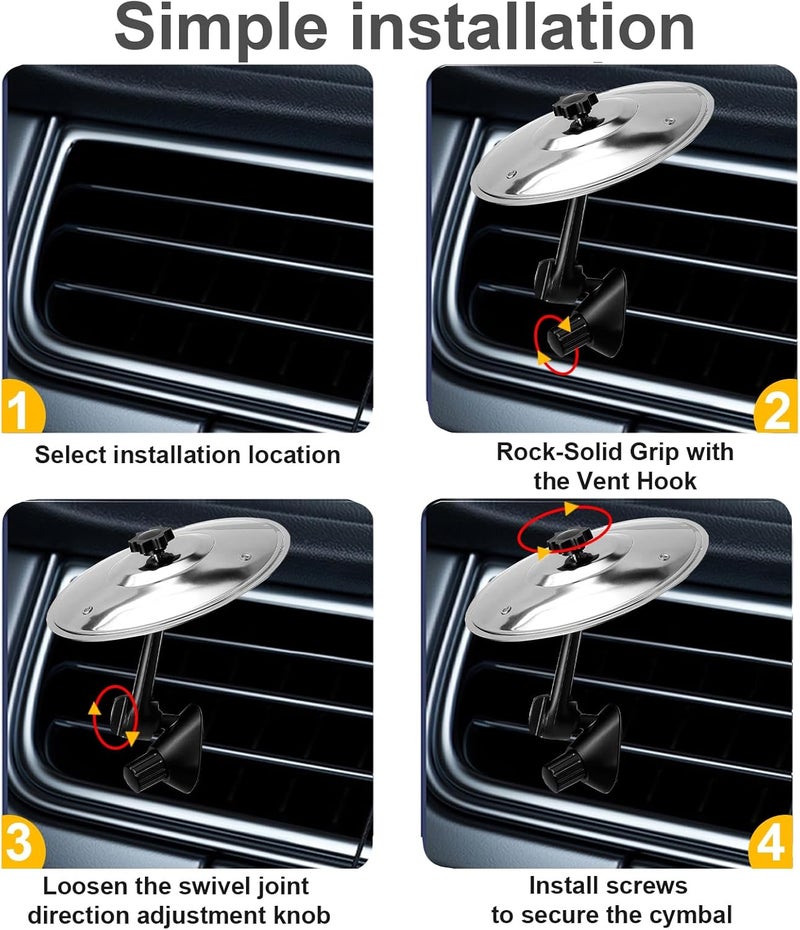 Simple installation

1

Select installation location

2

Rock-Solid Grip with the Vent Hook

3

Loosen the swivel joint direction adjustment knob

4

Install screws to secure the cymbal